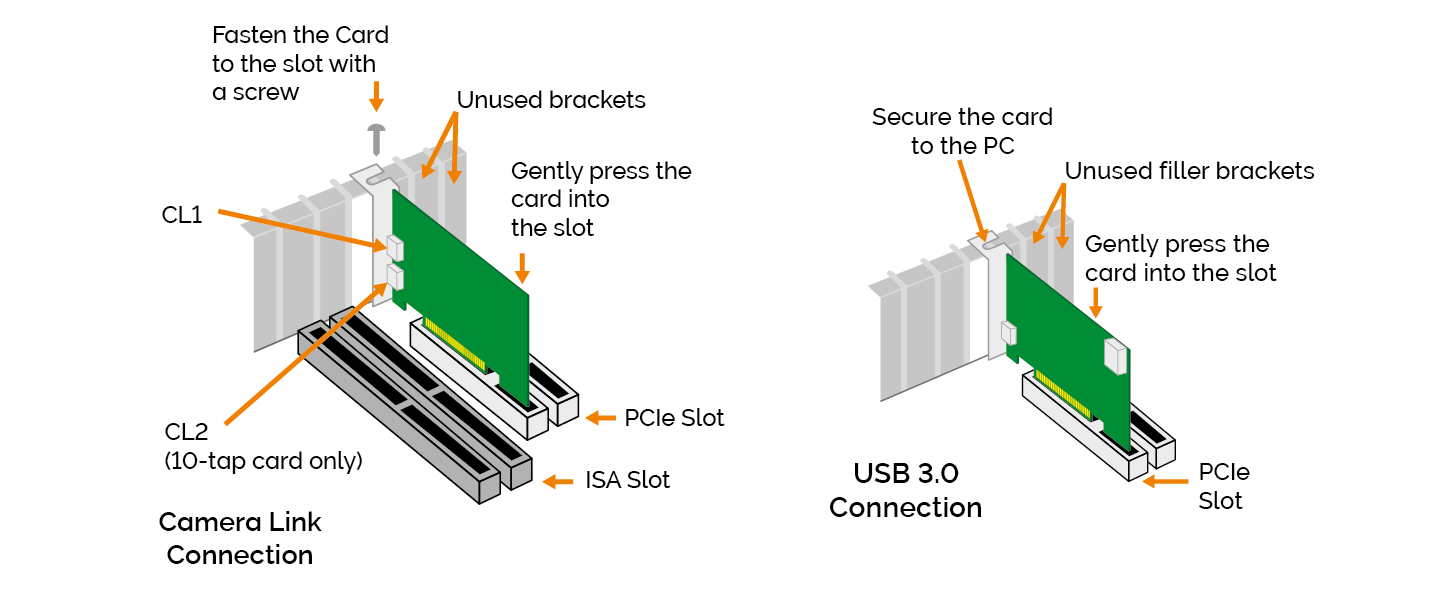 Fasten the Card to the slot with a screw

Unused brackets

Gently press the card into the slot

CL1

CL2
(10-tap card only)

PCIe Slot

ISA Slot

Camera Link Connection

Secure the card to the PC

Unused filler brackets

Gently press the card into the slot

USB 3.0 Connection

PCIe Slot