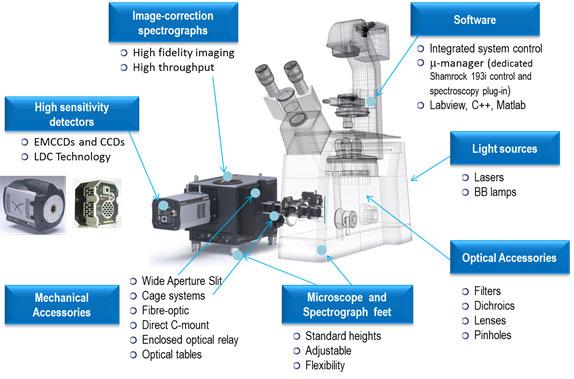 Image-correction spectrographs

High fidelity imaging
High throughput

Software

Integrated system control
μ-manager (dedicated Shamrock 193i control and spectroscopy plug-in)
Labview, C++, Matlab

High sensitivity detectors

EMCCDs and CCDs
LDC Technology

Light sources

Lasers
BB lamps

Optical Accessories

Filters
Dichroics
Lenses
Pinholes

Mechanical Accessories

Wide Aperture Slit
Cage systems
Fibre-optic
Direct C-mount
Enclosed optical relay
Optical tables

Microscope and Spectrograph feet

Standard heights
Adjustable
Flexibility